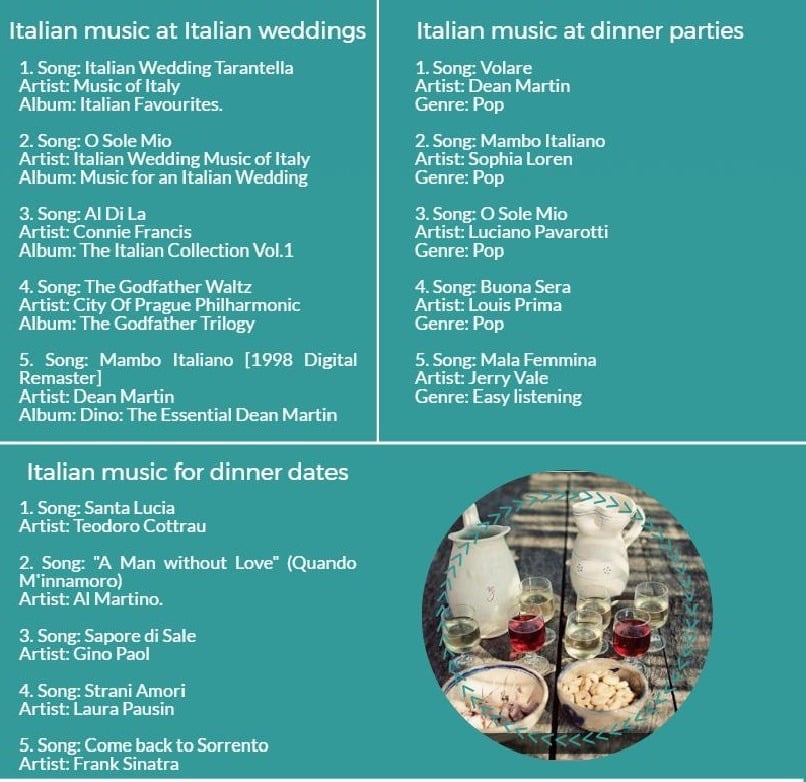 Italian music at Italian weddings

1. Song: Italian Wedding Tarantella
Artist: Music of Italy
Album: Italian Favourites.

2. Song: O Sole Mio
Artist: Italian Wedding Music of Italy
Album: Music for an Italian Wedding

3. Song: Al Di La
Artist: Connie Francis
Album: The Italian Collection Vol.1

4. Song: The Godfather Waltz
Artist: City Of Prague Philharmonic
Album: The Godfather Trilogy

5. Song: Mambo Italiano [1998 Digital Remaster]
Artist: Dean Martin
Album: Dino: The Essential Dean Martin

Italian music at dinner parties

1. Song: Volare
Artist: Dean Martin
Genre: Pop

2. Song: Mambo Italiano
Artist: Sophia Loren
Genre: Pop

3. Song: O Sole Mio
Artist: Luciano Pavarotti
Genre: Pop

4. Song: Buona Sera
Artist: Louis Prima
Genre: Pop

5. Song: Mala Femmina
Artist: Jerry Vale
Genre: Easy listening

Italian music for dinner dates

1. Song: Santa Lucia
Artist: Teodoro Cottrau

2. Song: "A Man without Love" (Quando M'innamoro)
Artist: Al Martino.

3. Song: Sapore di Sale
Artist: Gino Paol

4. Song: Strani Amori
Artist: Laura Pausin

5. Song: Come back to Sorrento
Artist: Frank Sinatra